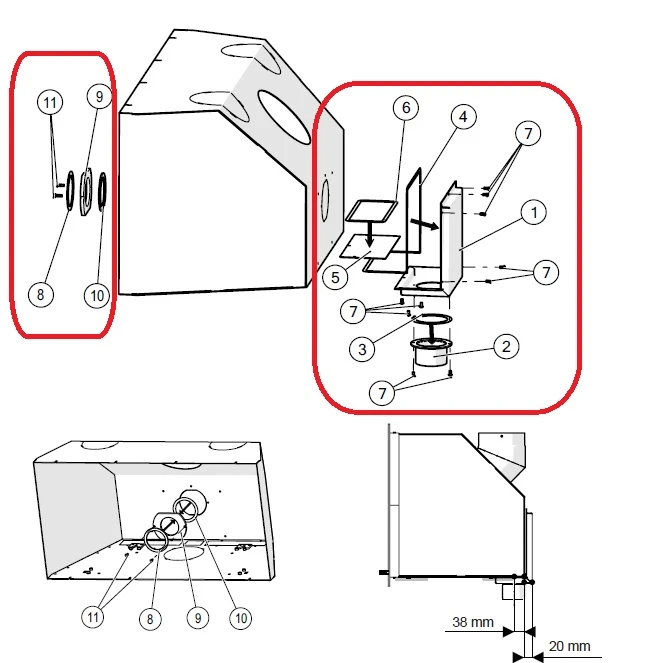 11
9
8
10
6
4
7
1
5
7
7
3
2
7
11
8
9
10
38 mm
20 mm