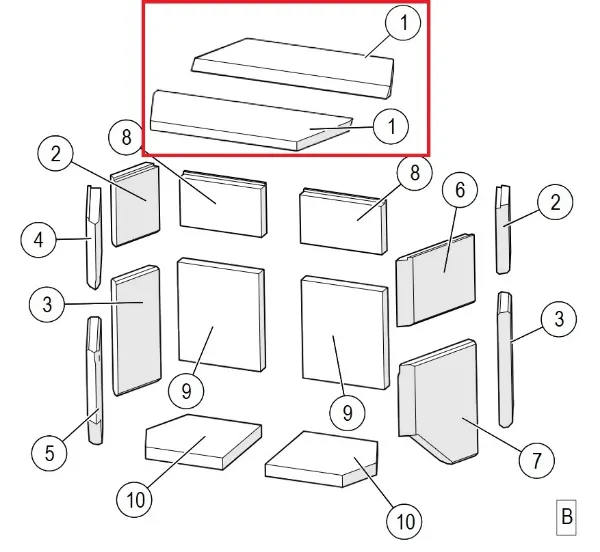 1
1
8
2
8
6
2
4
3
3
9
9
5
7
10
10
B