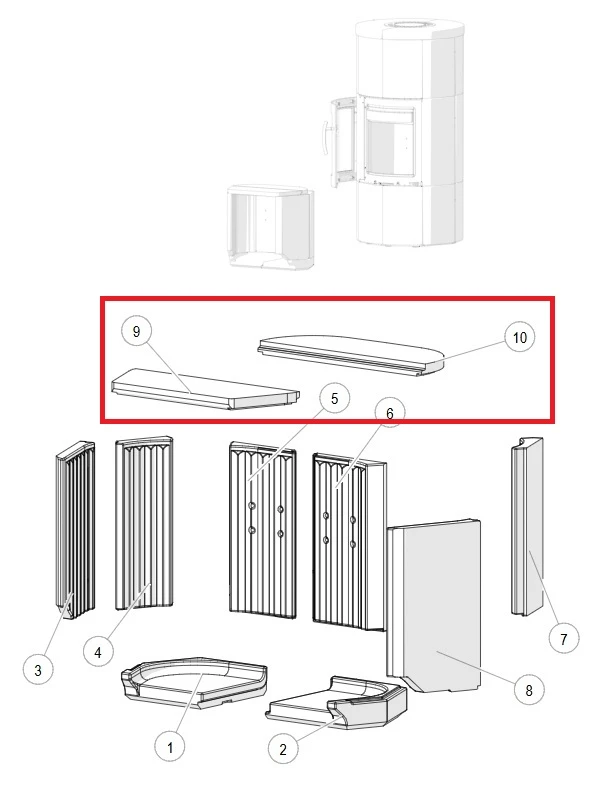 9
10
5
6
3
4
7
8
1
2