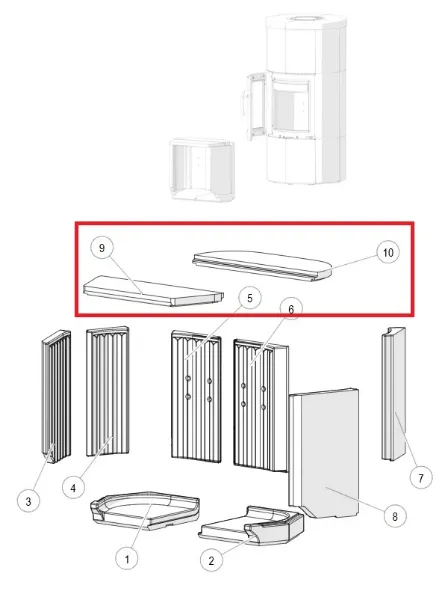 9
10
5
6
3
4
7
8
1
2